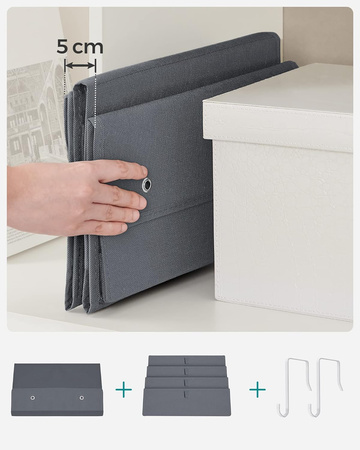 5 cm

+ +