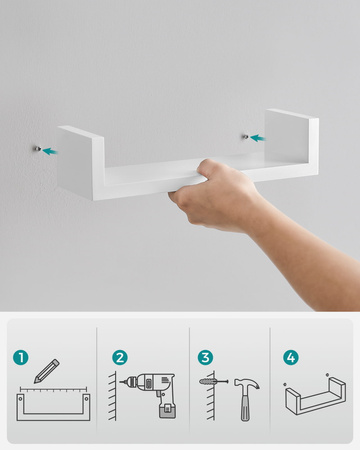 1
2
3
4